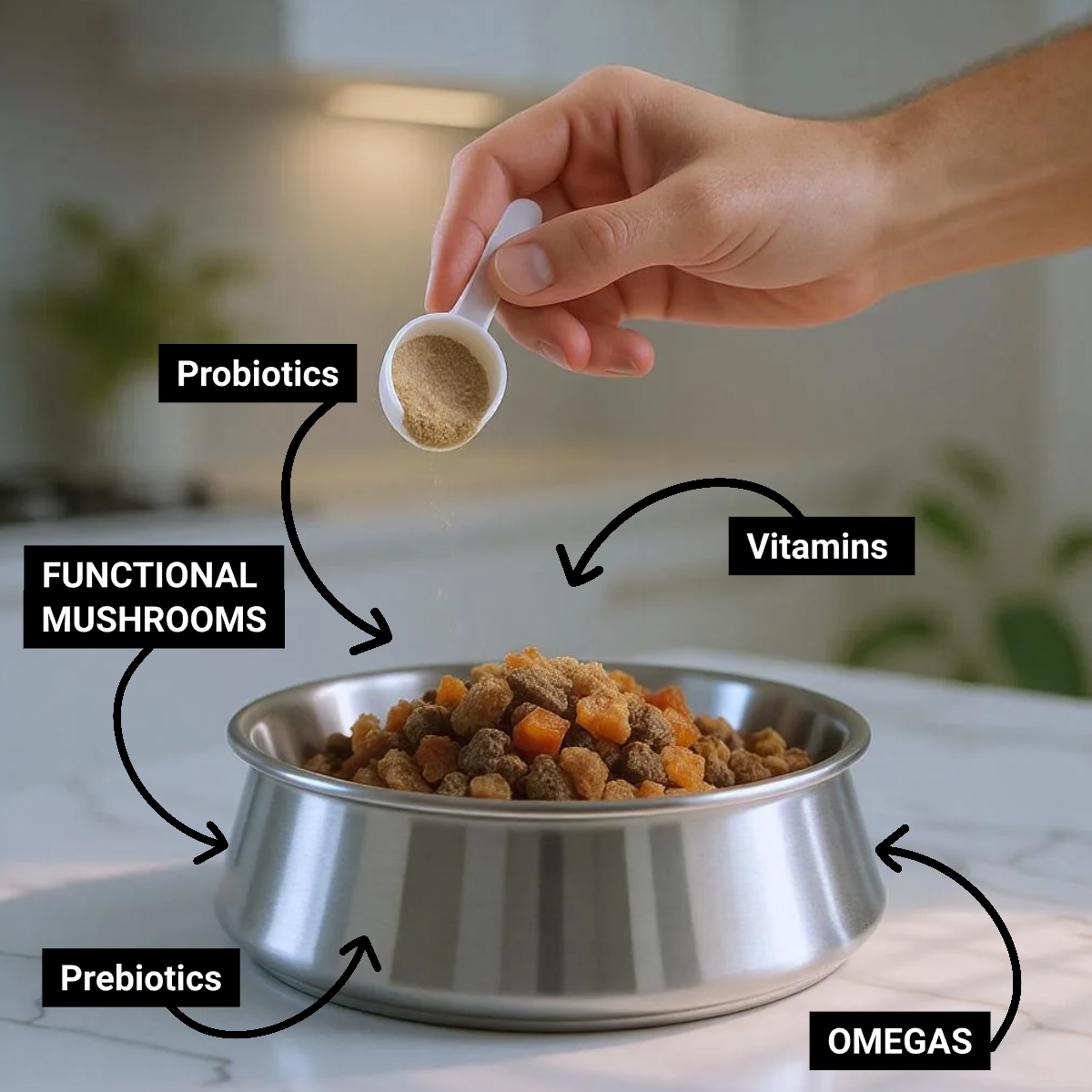 Probiotics

Vitamins

FUNCTIONAL MUSHROOMS

Prebiotics

OMEGAS